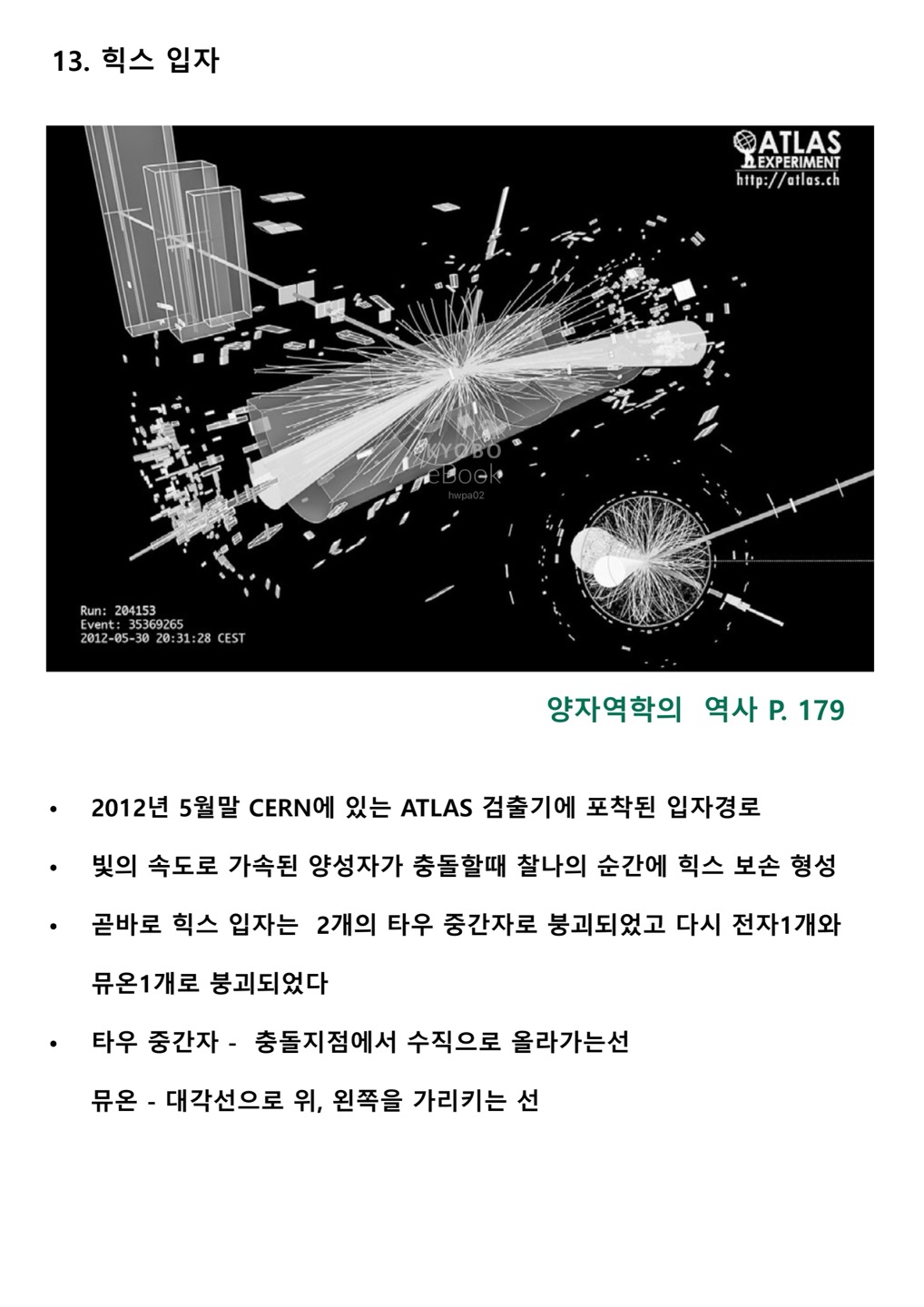 13. 힉스 입자

ATLAS EXPERIMENT
http://atlas.ch

KYOBO eBook
hwpa02

Run: 204153
Event: 35369265
2012-05-30 20:31:28 CEST

양자역학의 역사 P. 179

• 2012년 5월말 CERN에 있는 ATLAS 검출기에 포착된 입자경로

• 빛의 속도로 가속된 양성자가 충돌할때 찰나의 순간에 힉스 보손 형성

• 곧바로 힉스 입자는 2개의 타우 중간자로 붕괴되었고 다시 전자1개와 뮤온1개로 붕괴되었다

• 타우 중간자 - 충돌지점에서 수직으로 올라가는선

뮤온 - 대각선으로 위, 왼쪽을 가리키는 선