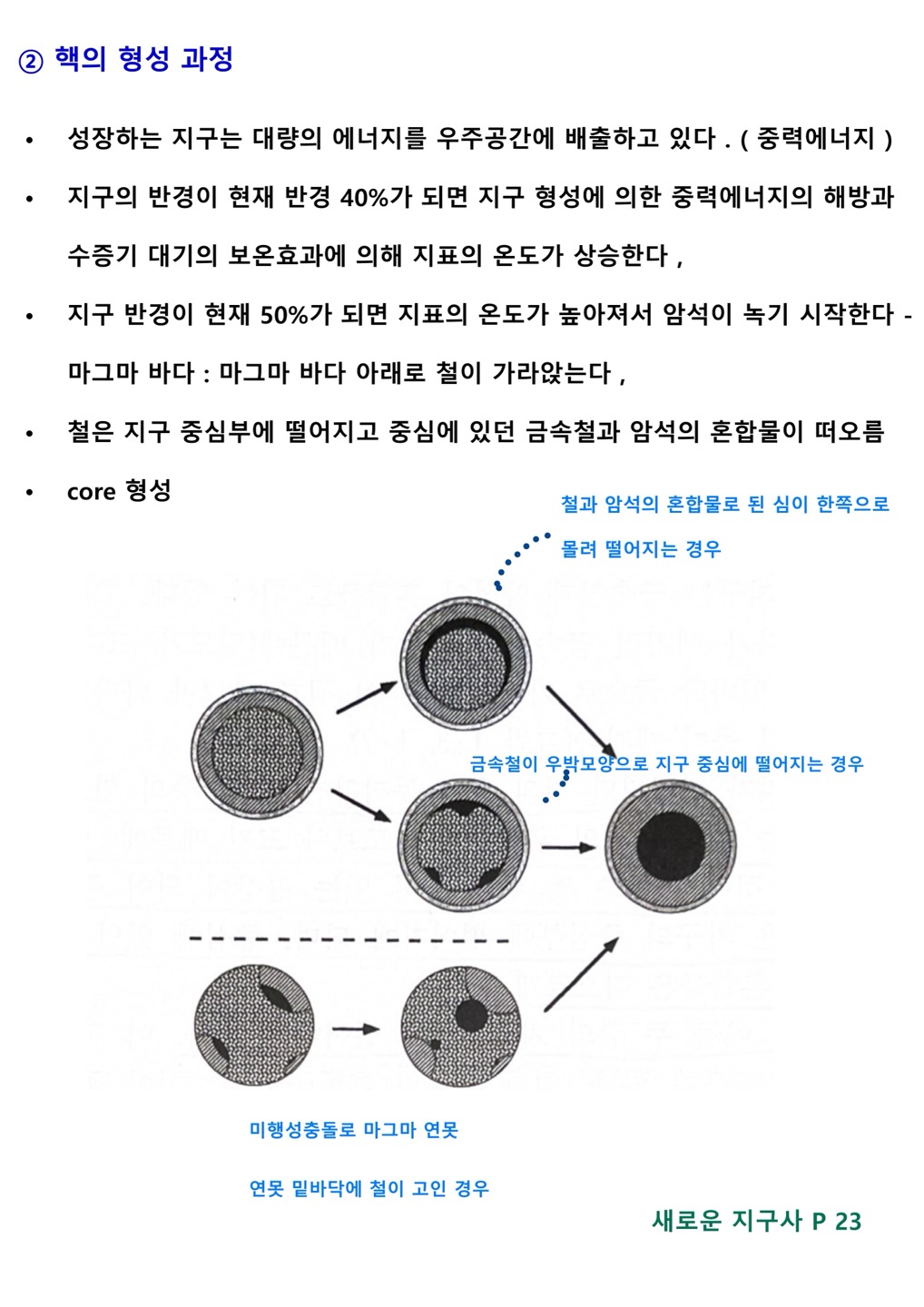 ② 핵의 형성 과정

• 성장하는 지구는 대량의 에너지를 우주공간에 배출하고 있다 . ( 중력에너지 )

• 지구의 반경이 현재 반경 40%가 되면 지구 형성에 의한 중력에너지의 해방과 수증기 대기의 보온효과에 의해 지표의 온도가 상승한다 ,

• 지구 반경이 현재 50%가 되면 지표의 온도가 높아져서 암석이 녹기 시작한다 - 마그마 바다 : 마그마 바다 아래로 철이 가라앉는다 ,

• 철은 지구 중심부에 떨어지고 중심에 있던 금속철과 암석의 혼합물이 떠오름

• core 형성

철과 암석의 혼합물로 된 심이 한쪽으로 몰려 떨어지는 경우

금속철이 우박모양으로 지구 중심에 떨어지는 경우

미행성충돌로 마그마 연못

연못 밑바닥에 철이 고인 경우

새로운 지구사 P 23