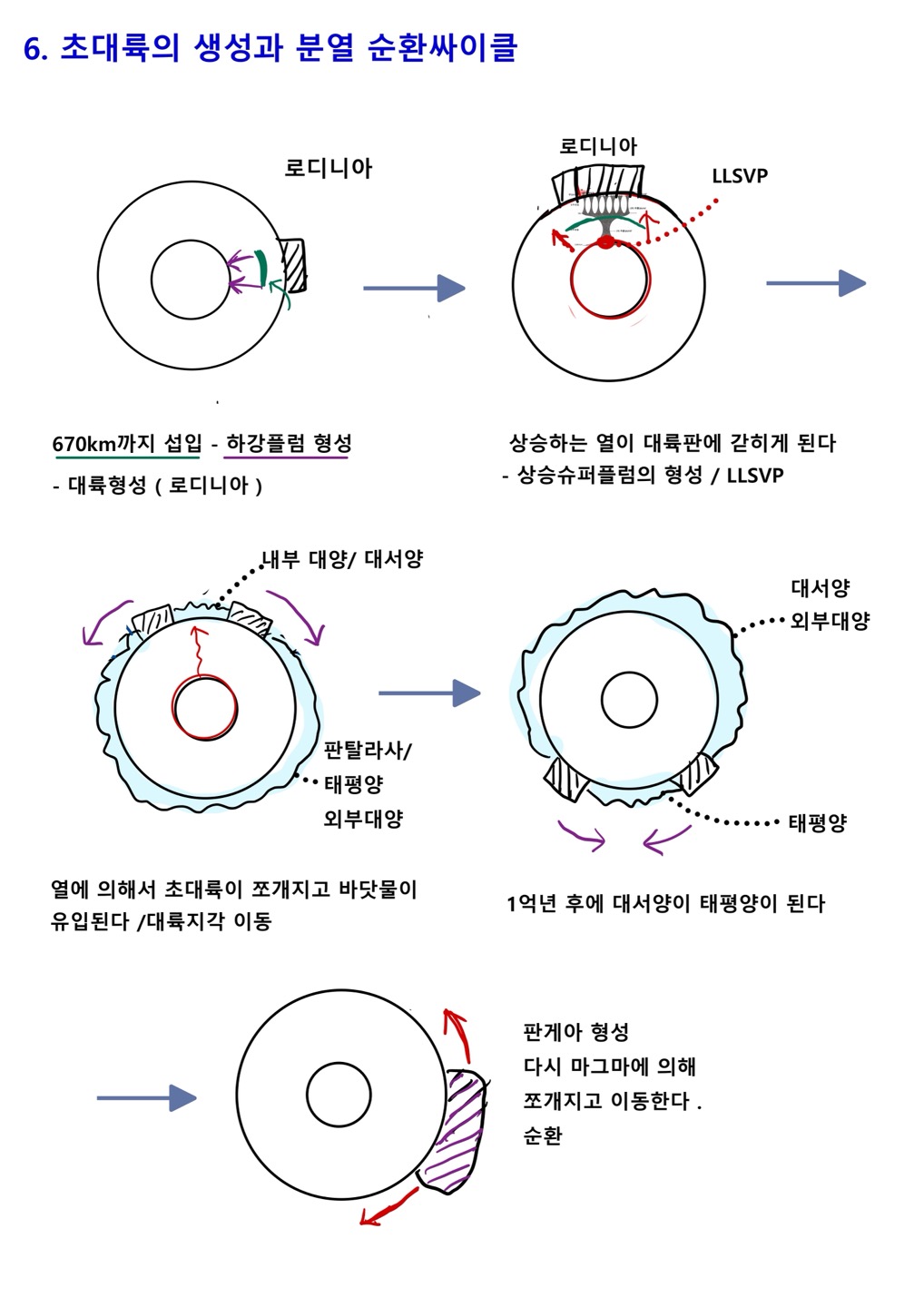 6. 초대륙의 생성과 분열 순환싸이클

로디니아

로디니아

LLSVP

670km까지 섭입 - 하강플럼 형성

- 대륙형성 ( 로디니아 )

상승하는 열이 대륙판에 갇히게 된다

- 상승슈퍼플럼의 형성 / LLSVP

내부 대양/ 대서양

판탈라사/ 태평양 외부대양

대서양 외부대양

태평양

열에 의해서 초대륙이 쪼개지고 바닷물이 유입된다 /대륙지각 이동

1억년 후에 대서양이 태평양이 된다

판게아 형성
다시 마그마에 의해 쪼개지고 이동한다 .
순환